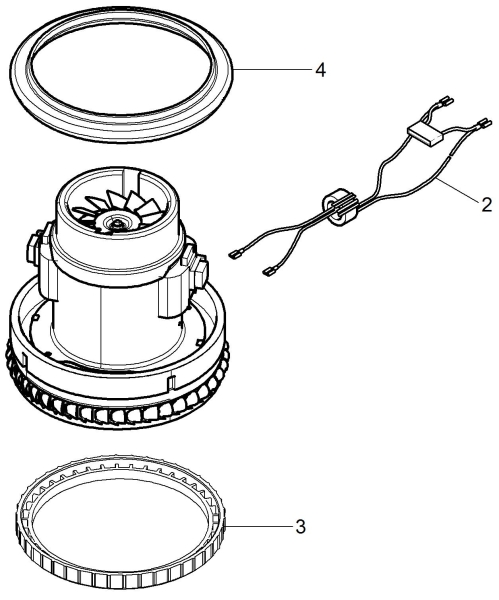 4

2

3