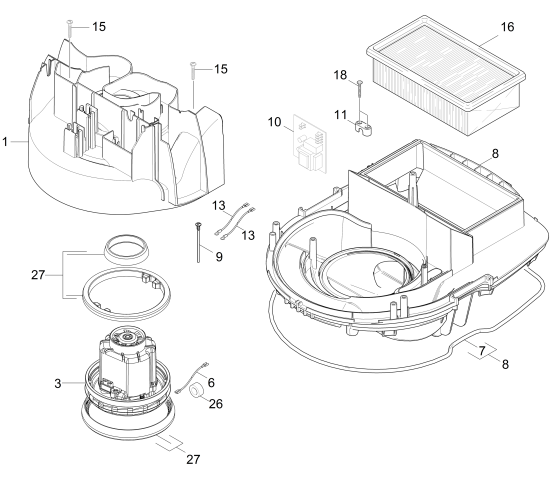 15
15
16
18
11
10
1
8
13
13
9
27
7
8
3
6
26
27