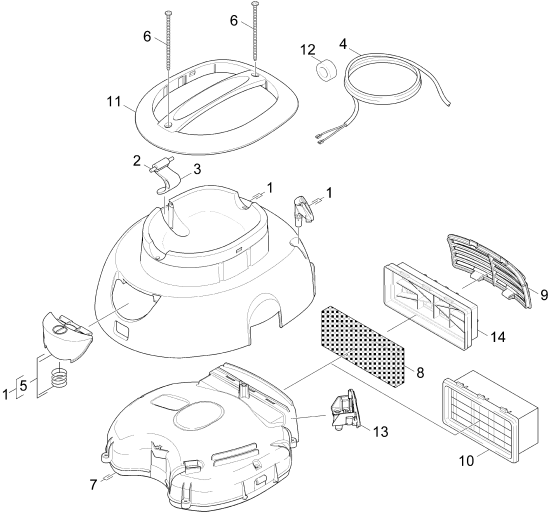 6
6
12
4
11
2
3
1
1
9
14
8
1
5
13
10
7