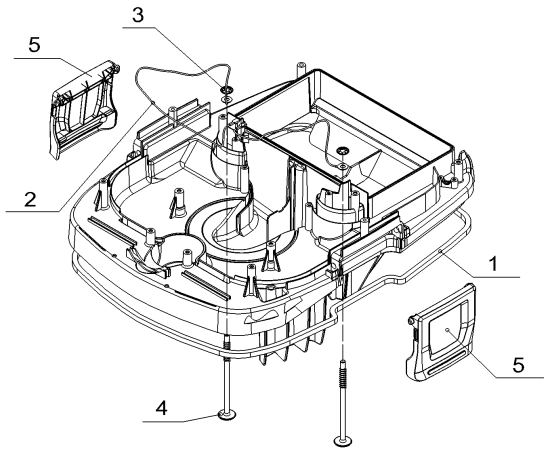 3
5
2
1
5
4