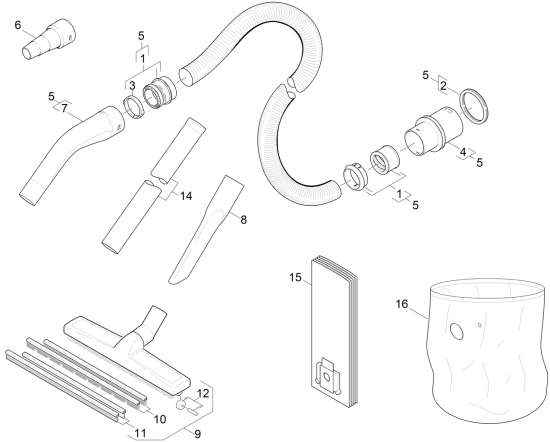 6
5
1
3
5
7
14
8
5
2
4
5
1
5
15
16
12
10
11
9