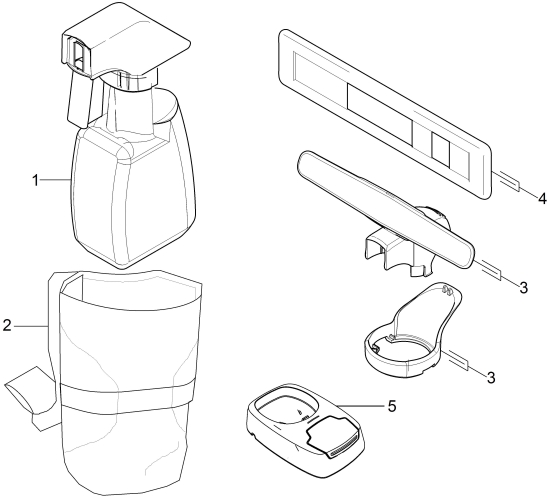 1
2
4
3
3
5