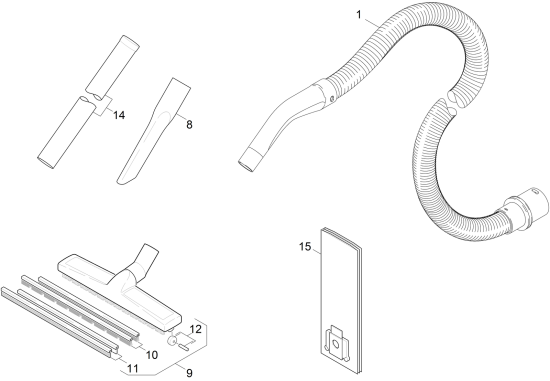 1
14
8
15
12
10
11
9