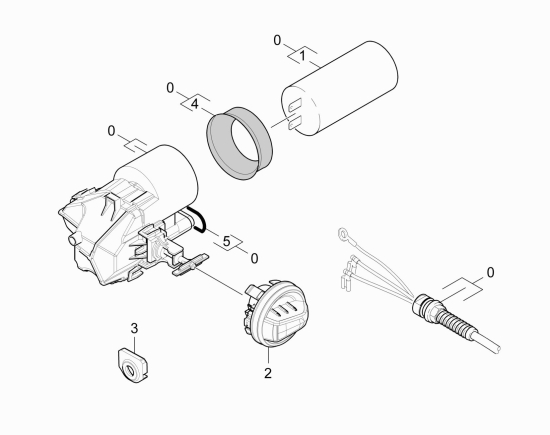 0
1
0
4
0
5
0
0
3
2