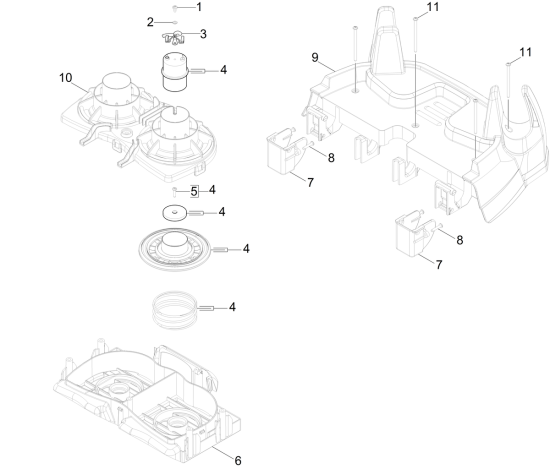 1
2
3
4
10
5
4
4
4
4
6
11
9
11
8
7
8
7