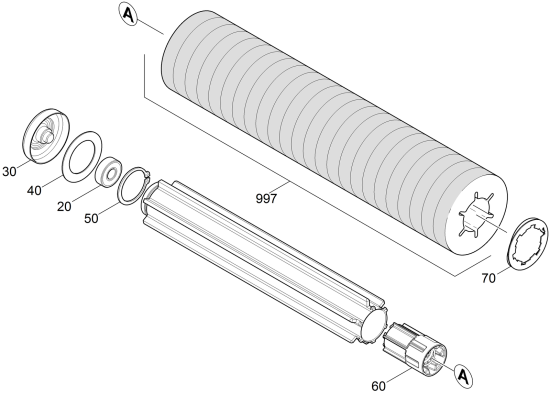 A

30

40

20

50

997

70

60

A