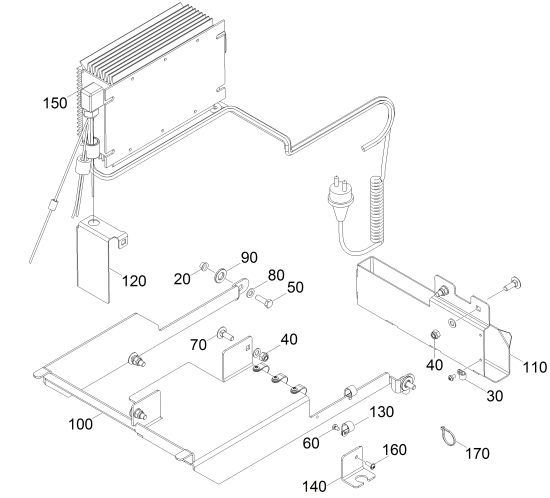 150
120
20
90
80
50
70
40
40
110
30
100
130
60
160
170
140