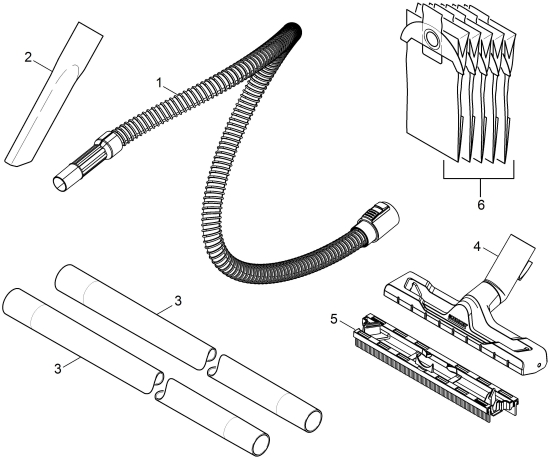 2
1
6
4
3
5
3