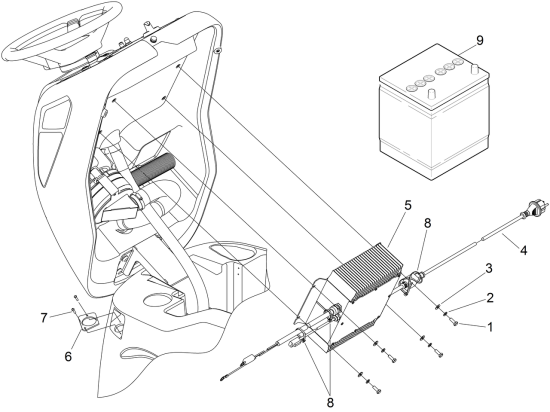 9
5
8
4
3
2
1
7
6
8