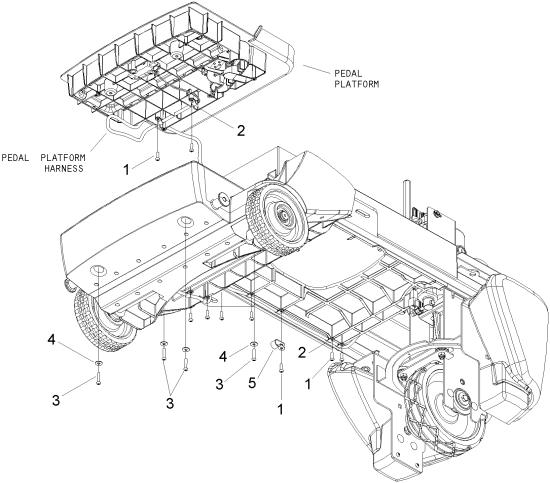 PEDAL PLATFORM

2

PEDAL PLATFORM HARNESS

1

4

3

3

4

3

5

1

2

1