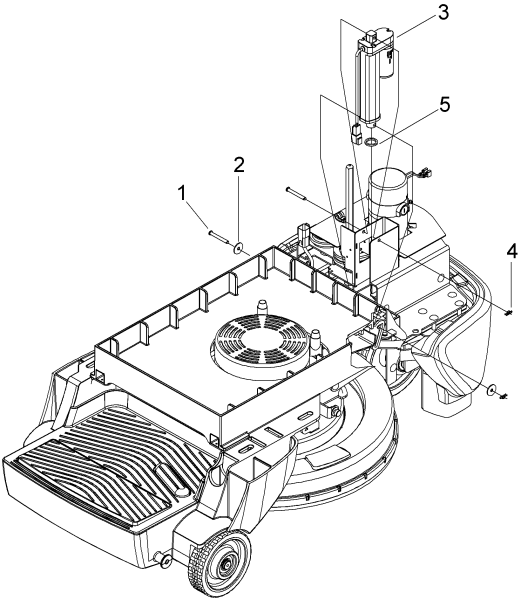 3
5
2
1
4