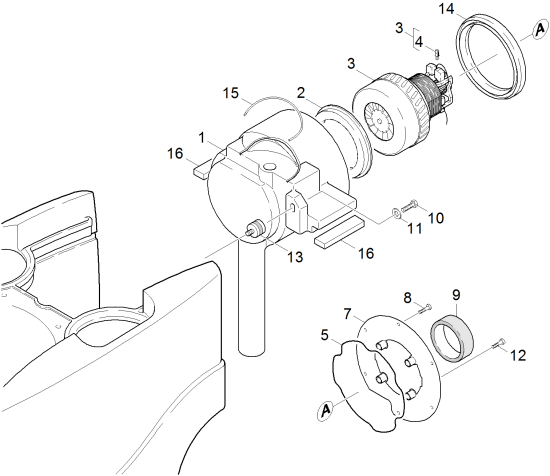 14
3
4
A
3
15
2
1
16
10
11
13
16
8
9
7
5
12
A