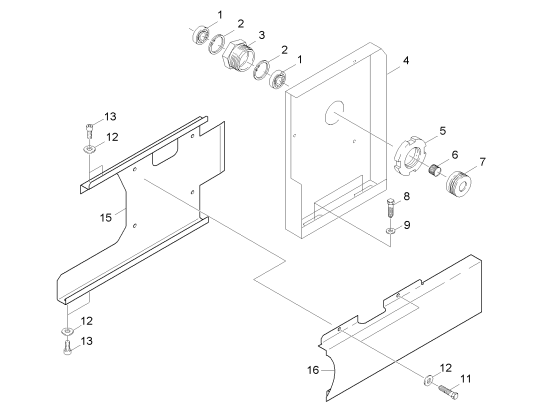 1
2
3
2
1
4
13
12
5
6
7
15
8
9
12
13
16
12
11