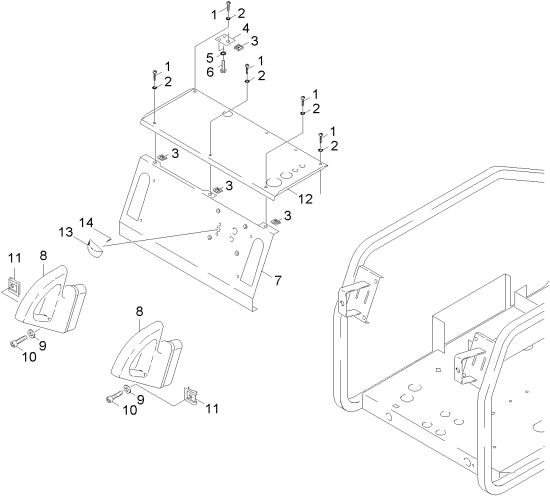 1
2
4
3
5
6
1
2
1
2
1
2
1
2
3
3
12
3
14
13
7
11
8
9
10
8
9
10
11