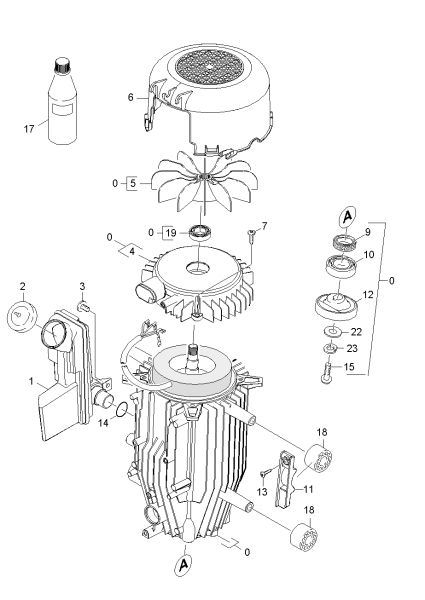 17
6
0 5
0 19
7
0
4
A
9
10
0
12
22
23
15
2
3
1
14
18
13
11
18
0
A