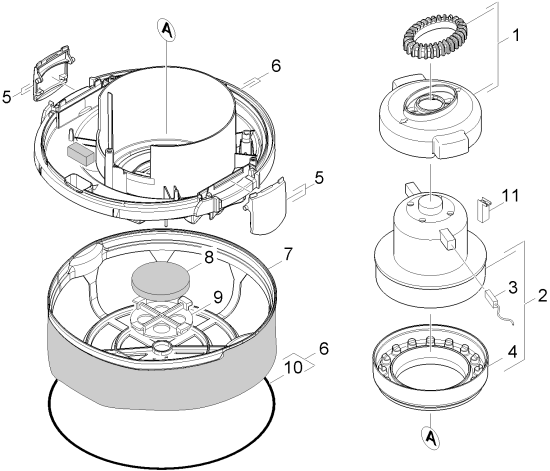 A
6
5
5
7
8
9
6
10
1
11
3
2
4
A