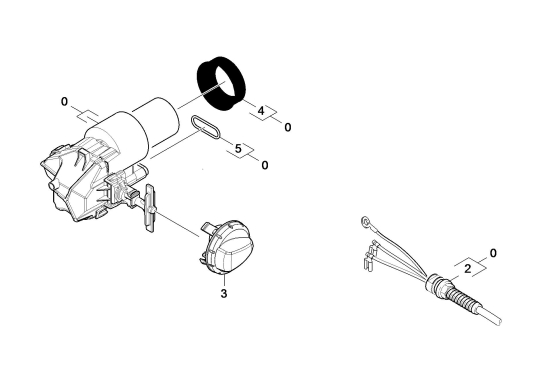 0
4
0
5
0
3
0
2