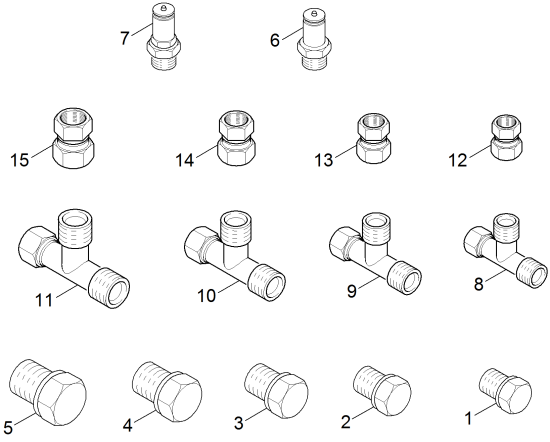 7
6
15
14
13
12
11
10
9
8
5
4
3
2
1