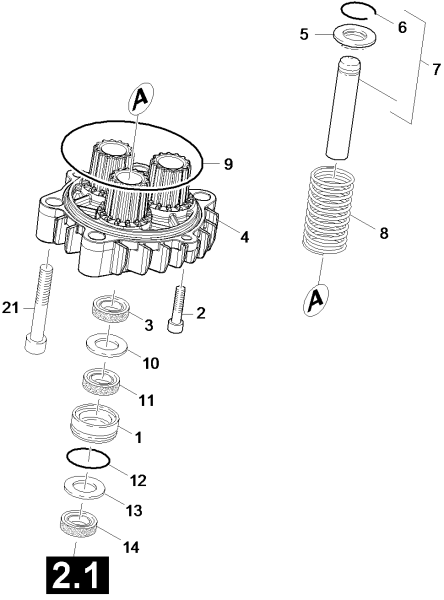 6
5
7
A
9
8
4
A
21
2
3
10
11
1
12
13
14
2.1