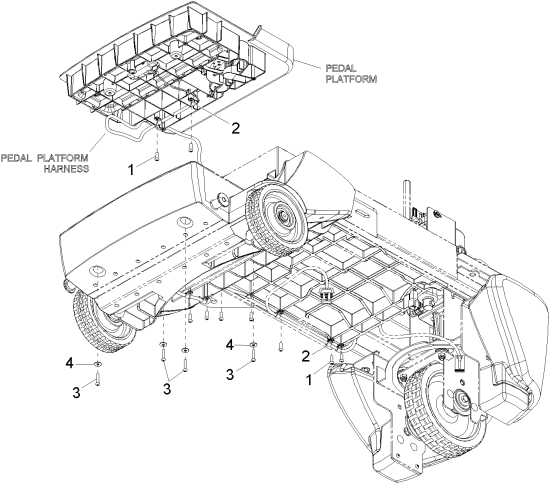 PEDAL PLATFORM

2

PEDAL PLATFORM HARNESS

1

4

3

3

4

3

2

1