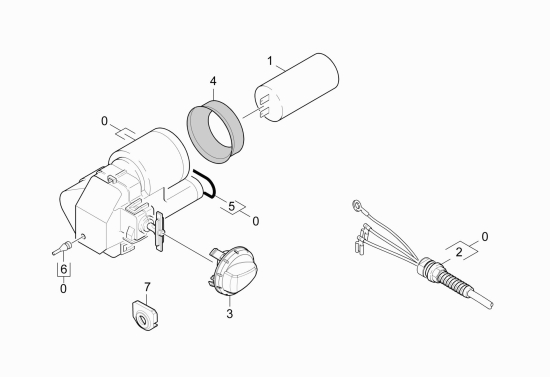 1
4
0
5
0
0
2
6
0
7
3