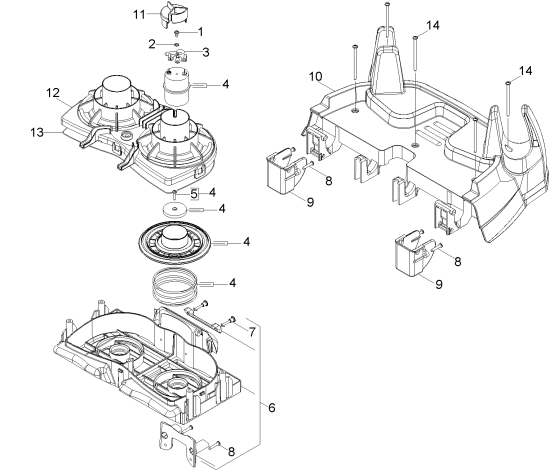 11
1
2
3
4
12
13
5
4
4
4
4
7
6
8
14
10
14
8
9
8
9