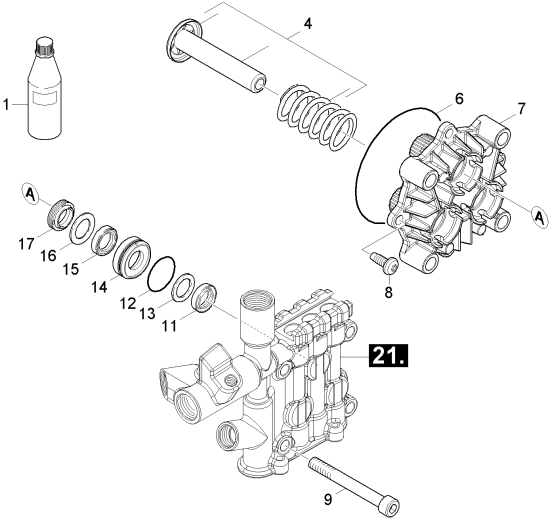 4
1
6
7
A
A
17
16
15
14
12
13
11
8
21.
9