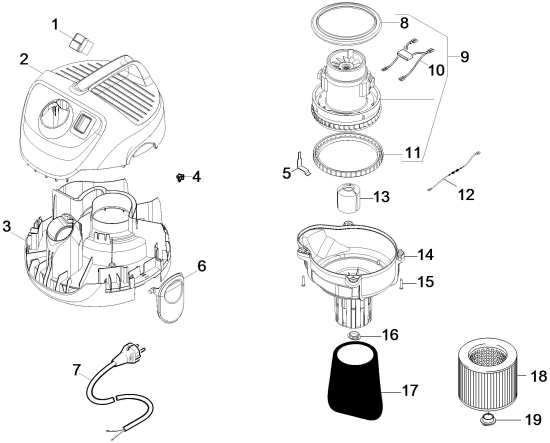 1
2
3
4
5
6
7
8
9
10
11
12
13
14
15
16
17
18
19