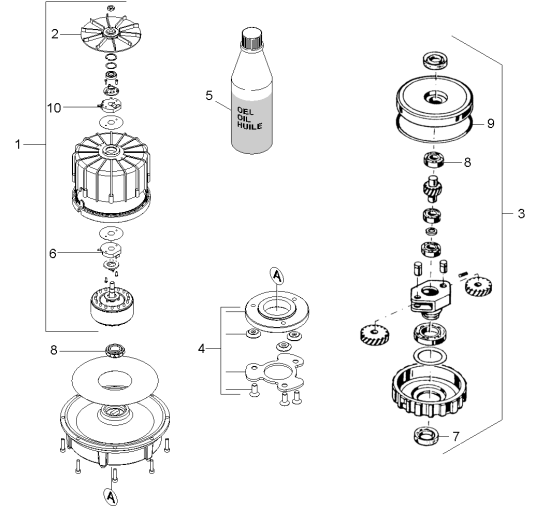 2
10
1
6
8
A
5
OEL
OIL
HUILE
A
4
9
8
3
7