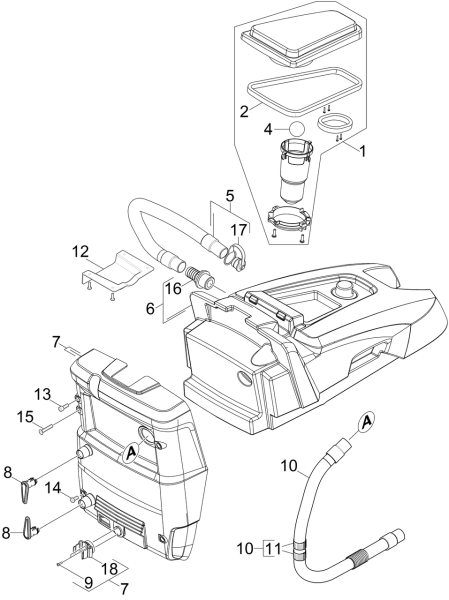 2
4
1
5
17
12
16
6
7
13
15
A
A
8
14
10
8
10
11
18
9
7