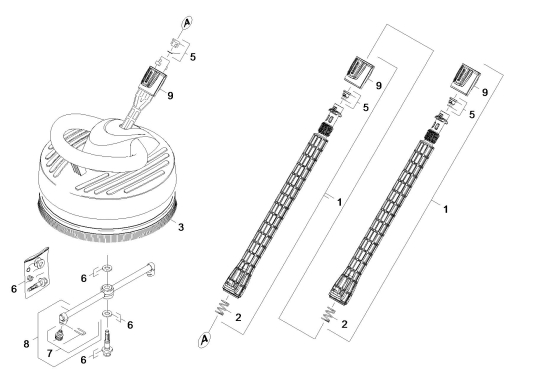 A
5
9
3
6
6
6
8
7
6
9
5
1
2
A
9
5
1
2