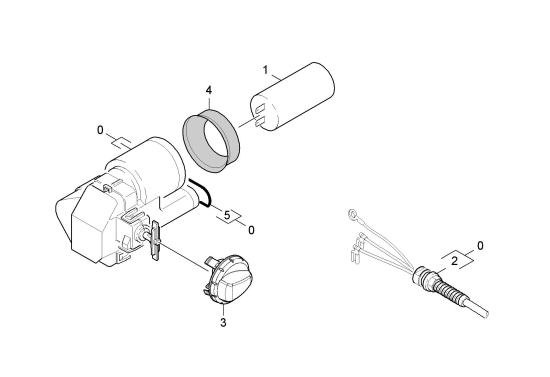 1
4
0
5
0
0
2
3