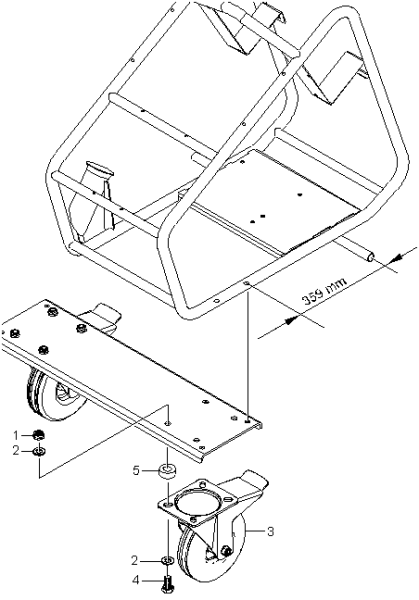 359 mm

1
2
5
3
2
4