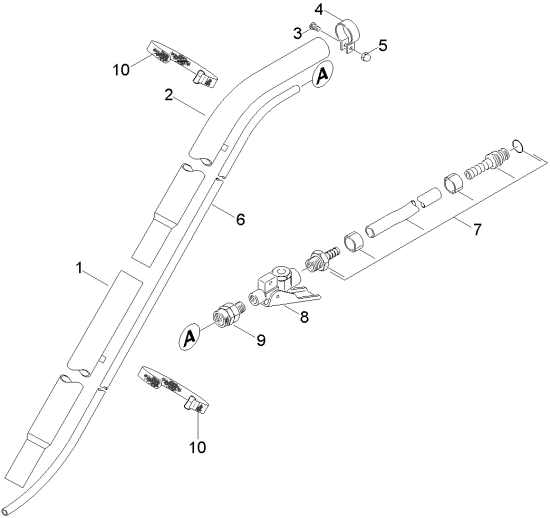 4
3
5
10
A
2
6
7
1
8
A
9
10