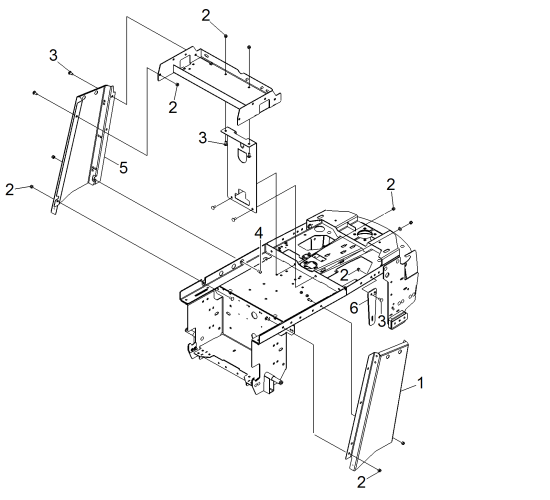 2
3
2
3
5
2
2
4
2
6
3
1
2