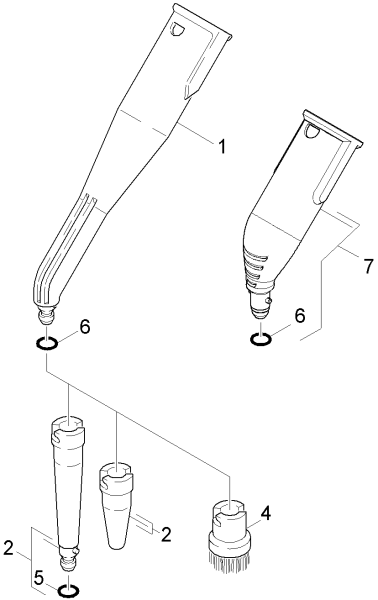 1
7
6
6
4
2
2
5