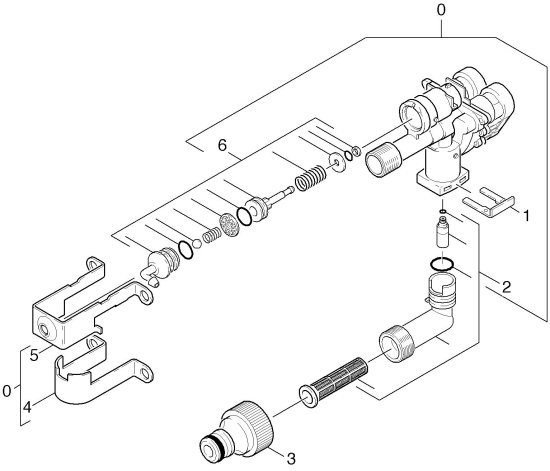 0
6
1
2
5
0
4
3