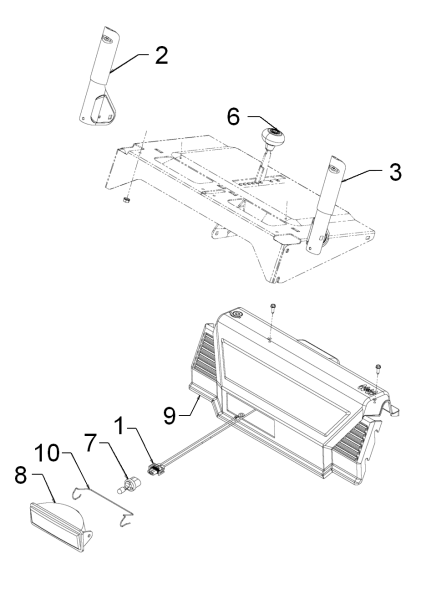 2
6
3
9
1
7
10
8