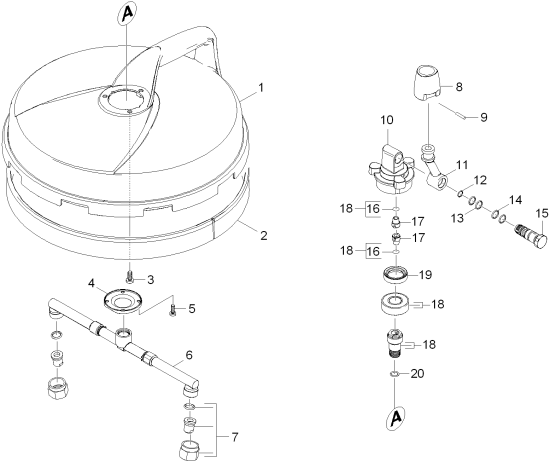 A
1
2
3
4
5
6
7
8
9
10
11
12
13
14
15
18
16
17
17
18
16
19
18
18
20
A