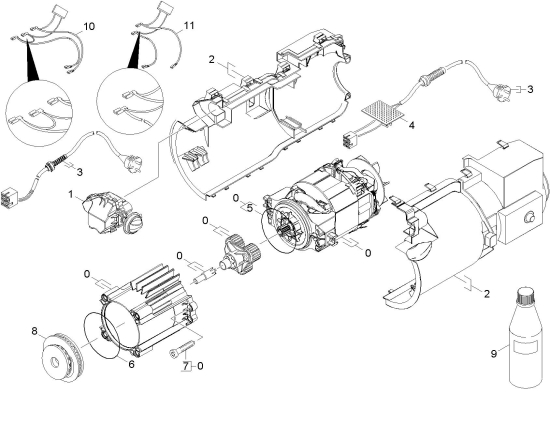 10
11
2
3
4
3
1
0
5
0
0
0
0
2
8
6
7
0
9