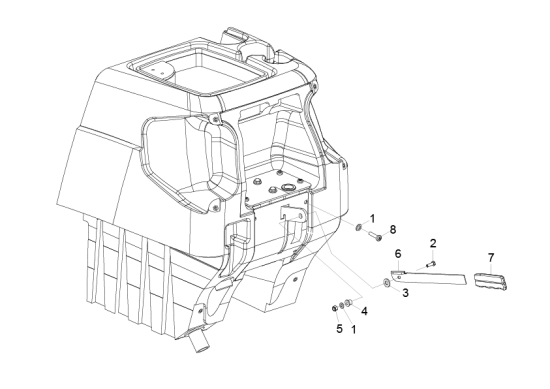 1
8
2
6
7
3
4
5
1