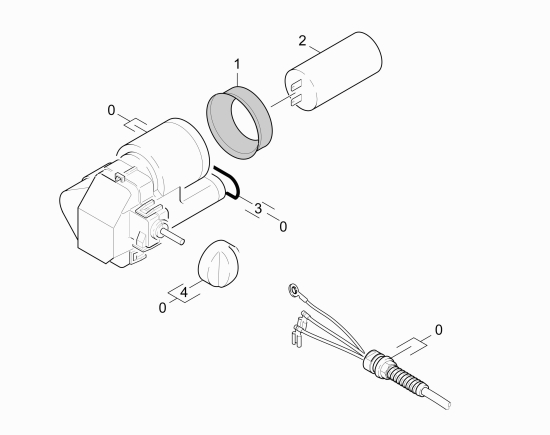 2
1
0
3
0
4
0
0