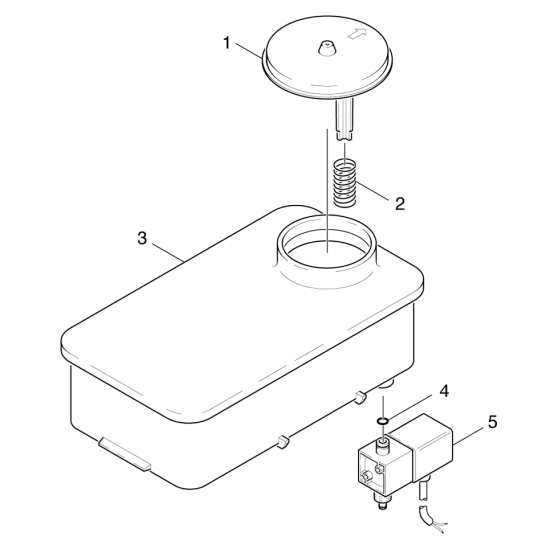 1
2
3
4
5