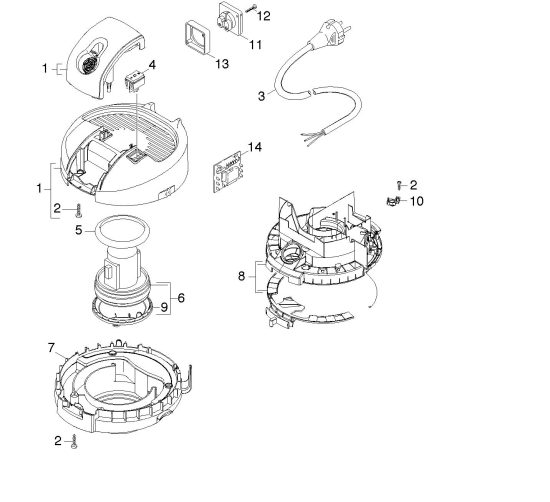 12
11
13
1
4
3
14
1
2
2
10
5
8
6
9
7
2