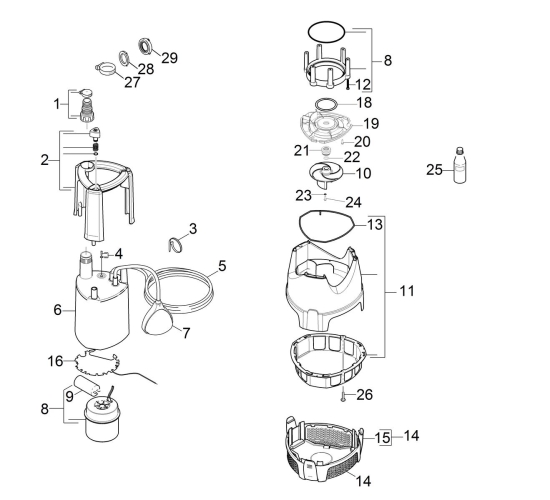 29
28
27
1
2
3
4
5
6
7
16
9
8
8
12
18
19
20
21
22
10
23
24
25
13
11
26
15
14
14