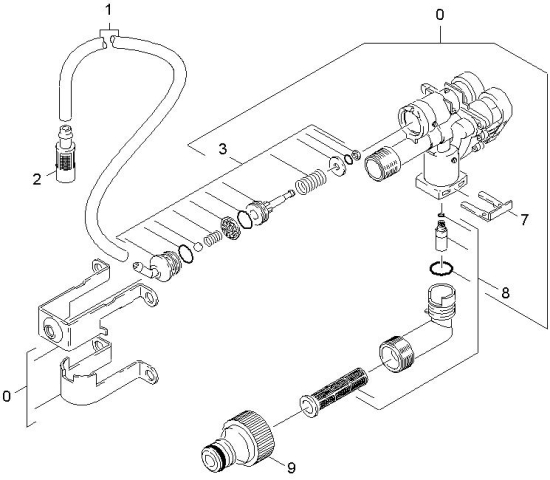 1
0
2
3
7
8
0
9