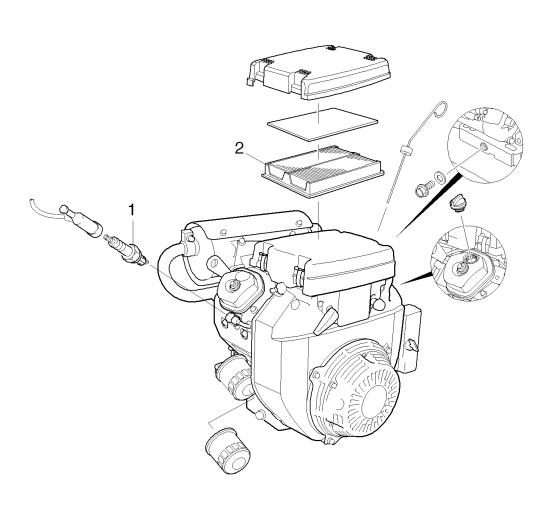 2

1