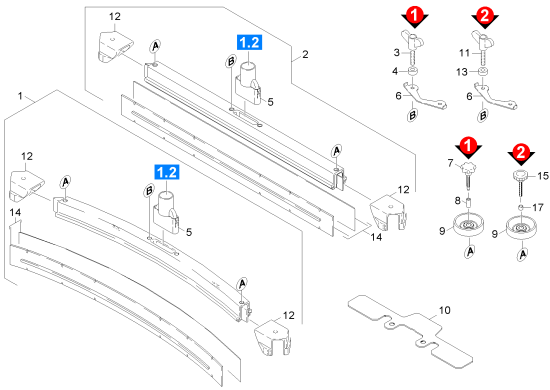 12
A
1.2
B
2
5
A
12
14
1
12
A
1.2
B
5
14
A
12
1
3
4
6
B
2
11
13
6
B
1
7
8
9
A
2
15
17
9
A
10