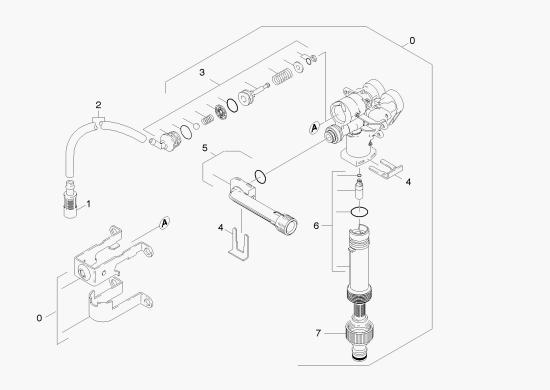 0
3
2
A
5
4
1
A
4
6
0
7