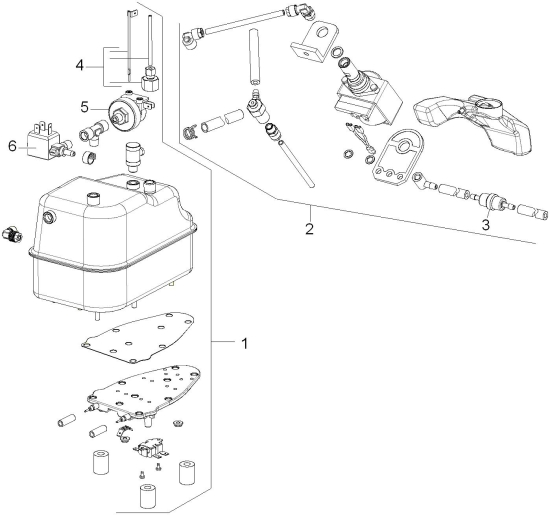 4
5
6
2
3
1